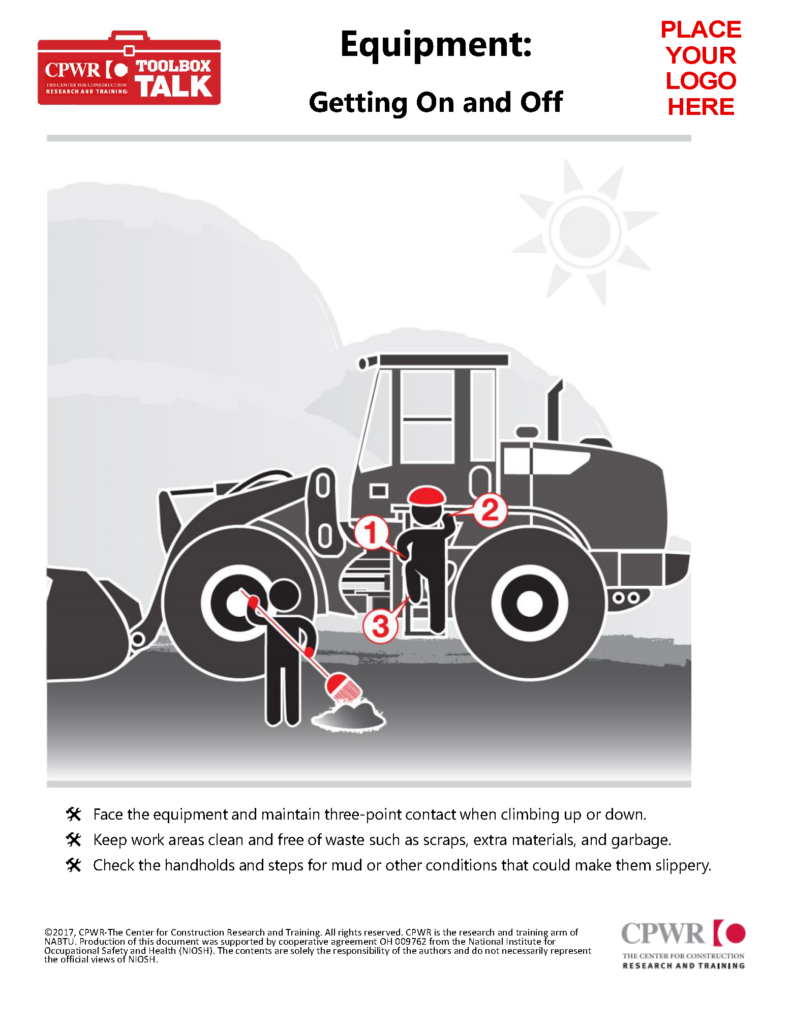 CPWR THE CENTER FOR CONSTRUCTION RESEARCH AND TRAINING TOOLBOX TALK

Equipment:

Getting On and Off

PLACE YOUR LOGO HERE

1

2

3

Face the equipment and maintain three-point contact when climbing up or down.

Keep work areas clean and free of waste such as scraps, extra materials, and garbage.

Check the handholds and steps for mud or other conditions that could make them slippery.

©2017, CPWR-The Center for Construction Research and Training. All rights reserved. CPWR is the research and training arm of NABTU. Production of this document was supported by cooperative agreement OH 009762 from the National Institute for Occupational Safety and Health (NIOSH). The contents are solely the responsibility of the authors and do not necessarily represent the official views of NIOSH.

CPWR THE CENTER FOR CONSTRUCTION RESEARCH AND TRAINING